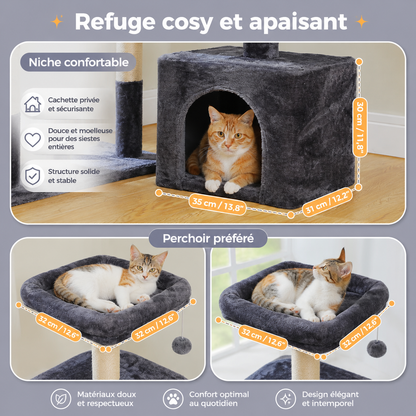 Refuge cosy et apaisant

Niche confortable

Cachette privée et sécurisante

Douce et moelleuse pour des siestes entières

Structure solide et stable

30 cm / 11,8"

35 cm / 13,8"

31 cm / 12,2"

Perchoir préféré

32 cm / 12,6"

32 cm / 12,6"

32 cm / 12,6"

32 cm / 12,6"

Matériaux doux et respectueux

Confort optimal au quotidien

Design élégant et intemporel