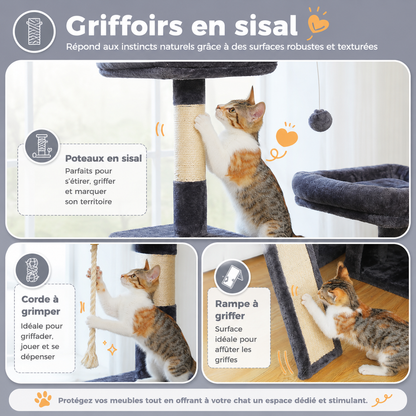 Griffoirs en sisal

Répond aux instincts naturels grâce à des surfaces robustes et texturées

Poteaux en sisal

Parfaits pour s'étirer, griffer et marquer son territoire

Corde à grimper

Idéale pour griffader, jouer et se dépenser

Rampe à griffer

Surface idéale pour affûter les griffes

Protégez vos meubles tout en offrant à votre chat un espace dédié et stimulant.