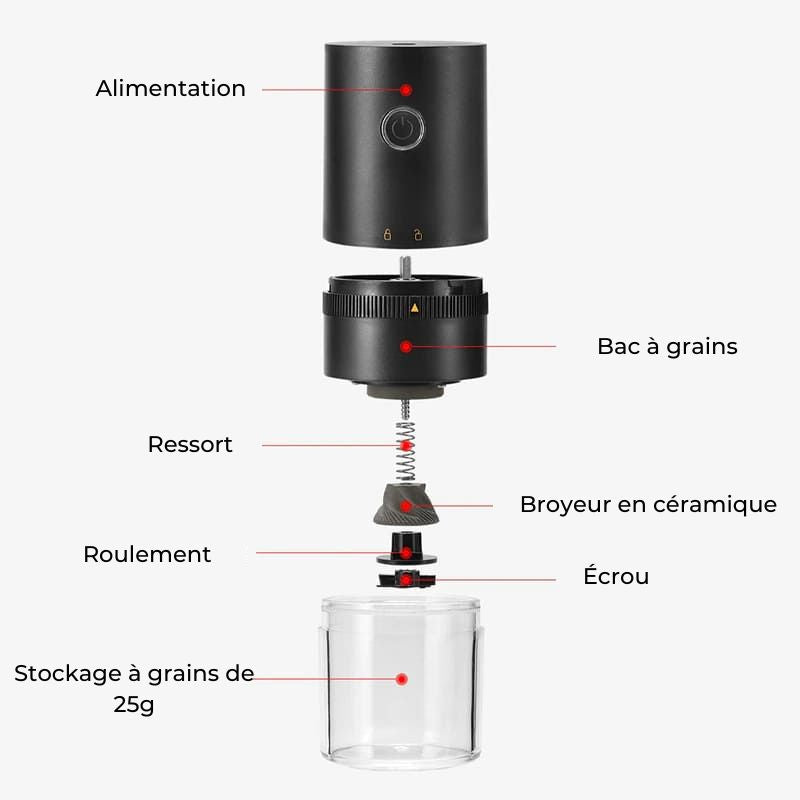 Alimentation

Bac à grains

Ressort

Broyeur en céramique

Roulement

Écrou

Stockage à grains de 25g